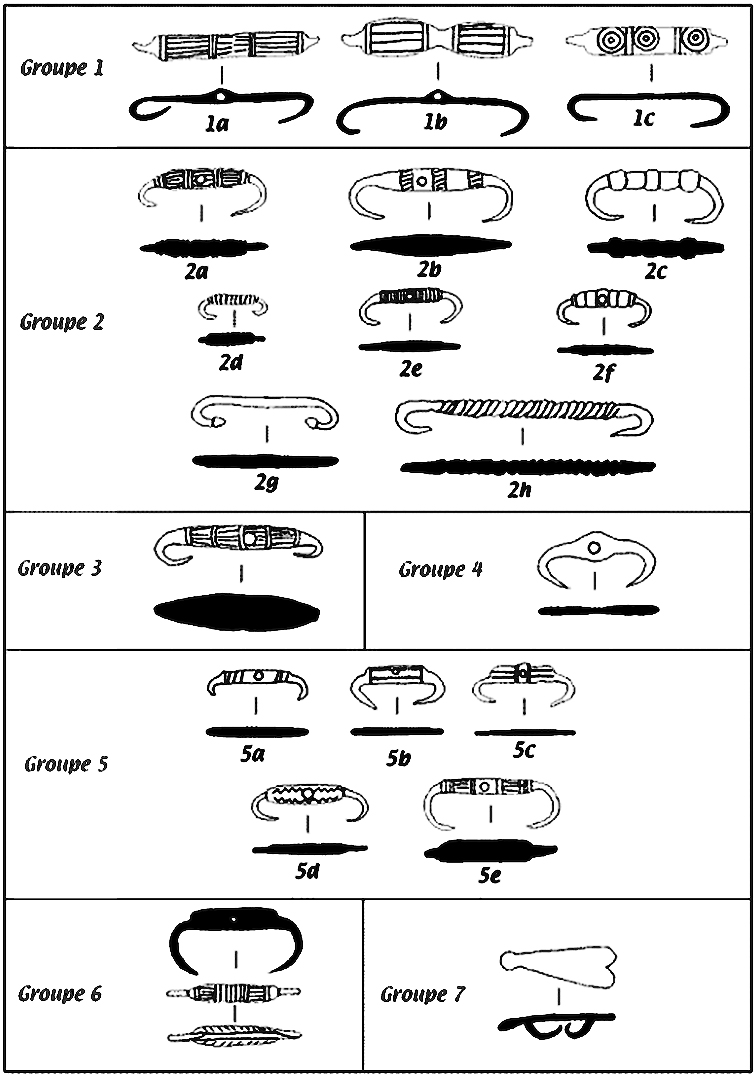 Groupe 1
1a
1b
1c

Groupe 2
2a
2b
2c
2d
2e
2f
2g
2h

Groupe 3

Groupe 4

Groupe 5
5a
5b
5c
5d
5e

Groupe 6

Groupe 7